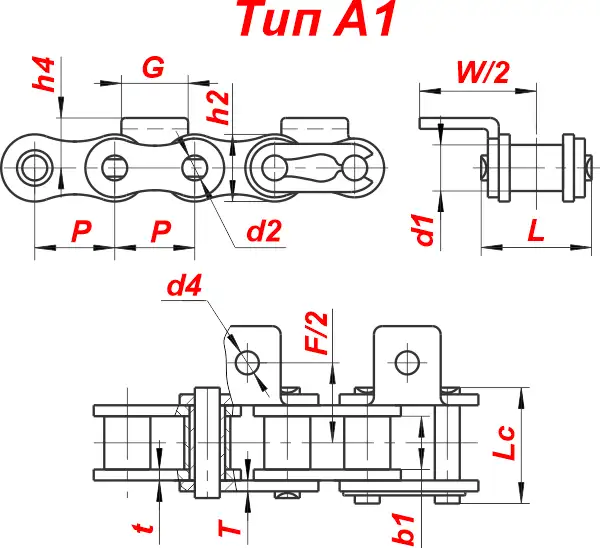 Тип А1

h4
G
h2
W/2
P
P
d2
d1
L
d4
F/2
Lc
t
T
b1