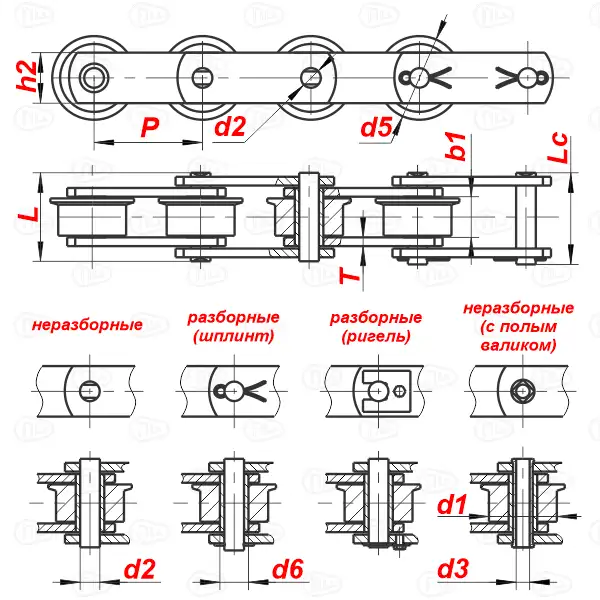 h2
P
d2
d5
b1
Lc
L
T

неразборные

разборные (шплинт)

разборные (ригель)

неразборные (с полым валиком)

d1
d2
d6
d3