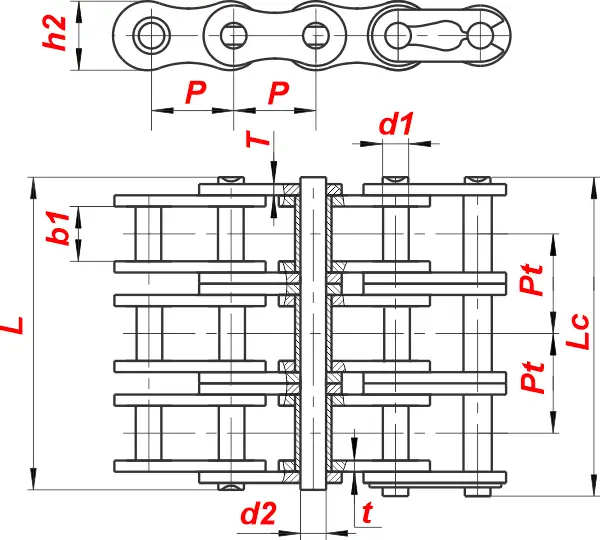 h2
P
P
T
d1
b1
L
Pt
Lc
Pt
d2
t