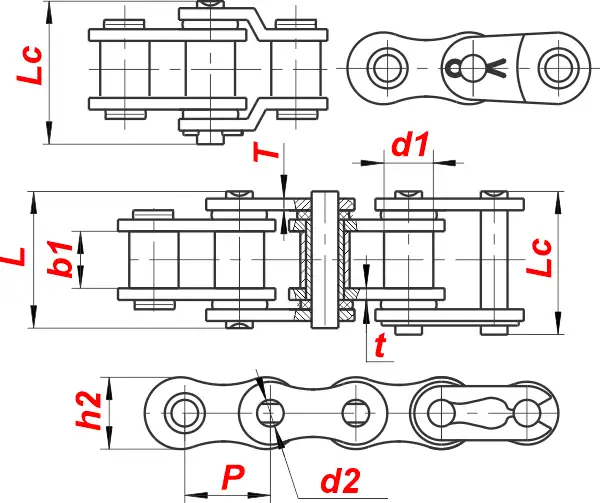 Lc
T
d1
L
b1
Lc
t
h2
P
d2