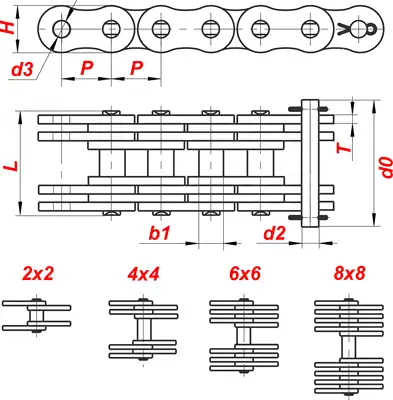 H
d3
P
P
L
T
d0
b1
d2
2x2
4x4
6x6
8x8