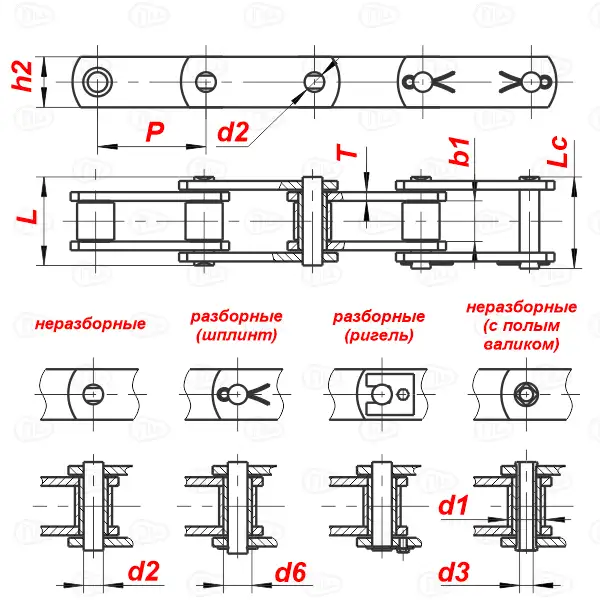 h2

P

d2

T

b1

Lc

L

неразборные

разборные (шплинт)

разборные (ригель)

неразборные (с полым валиком)

d1

d2

d6

d3