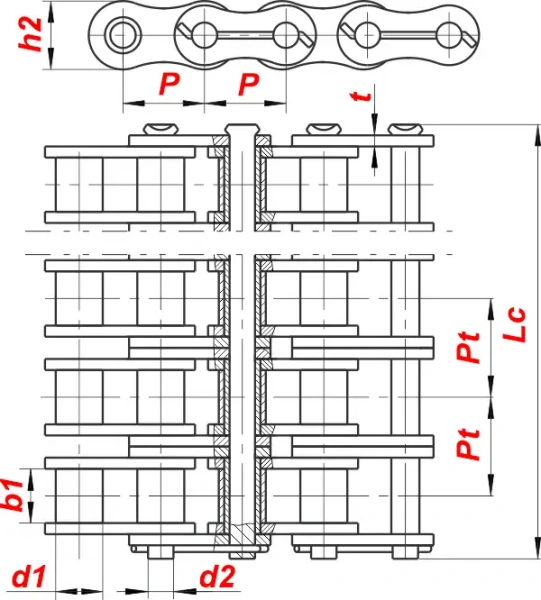 h2
P P
t
Lc
Pt
Pt
b1
d1 d2