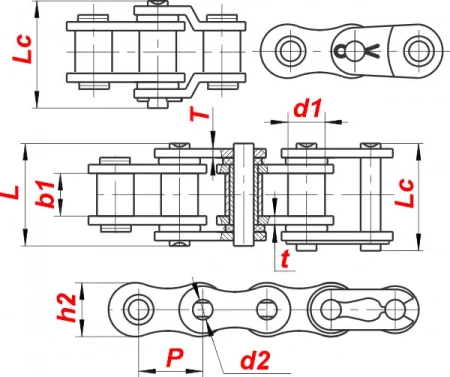 Lc
T
d1
L
b1
Lc
t
h2
P
d2