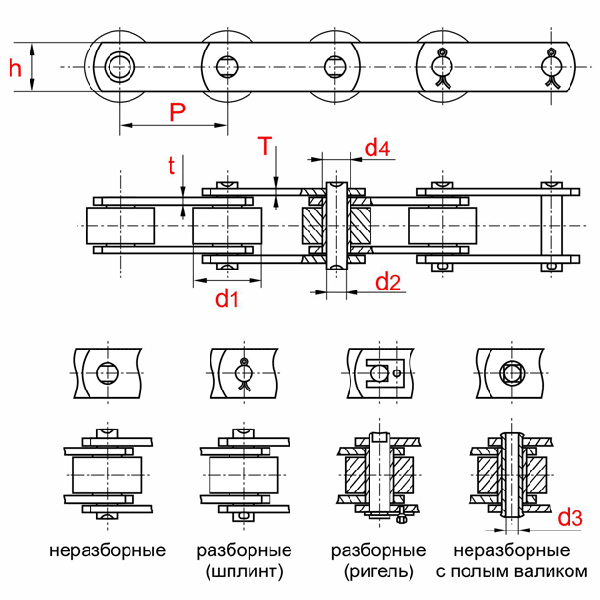 h

P

t

T

d4

d1

d2

d3

неразборные

разборные (шплинт)

разборные (ригель)

неразборные с полым валиком